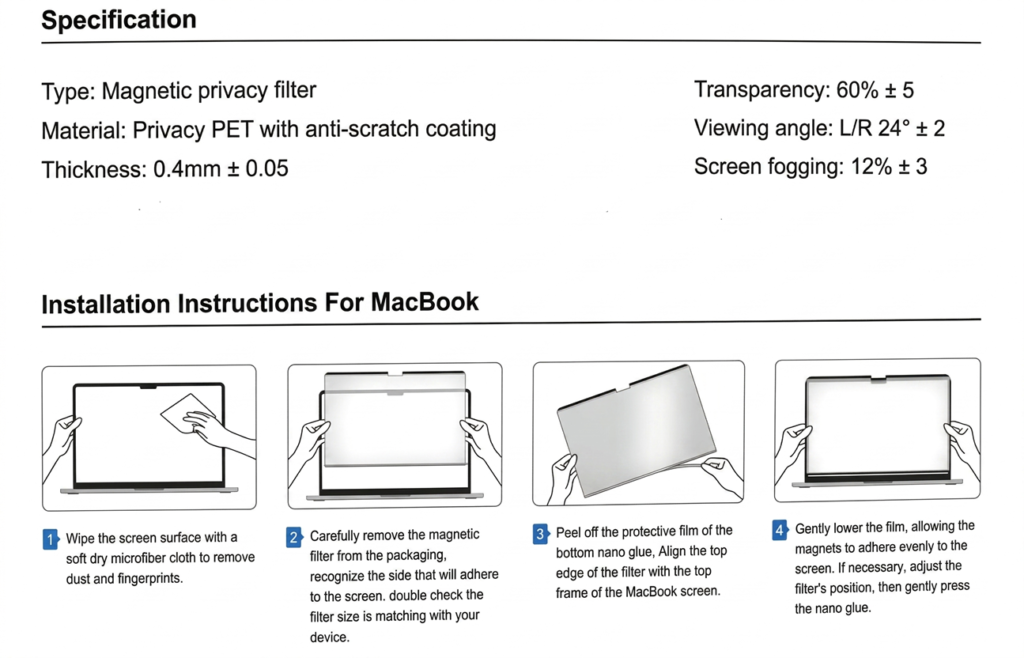 Specification

Type: Magnetic privacy filter
Material: Privacy PET with anti-scratch coating
Thickness: 0.4mm ± 0.05

Transparency: 60% ± 5
Viewing angle: L/R 24° ± 2
Screen fogging: 12% ± 3

Installation Instructions For MacBook

1 Wipe the screen surface with a soft dry microfiber cloth to remove dust and fingerprints.

2 Carefully remove the magnetic filter from the packaging, recognize the side that will adhere to the screen. double check the filter size is matching with your device.

3 Peel off the protective film of the bottom nano glue, Align the top edge of the filter with the top frame of the MacBook screen.

4 Gently lower the film, allowing the magnets to adhere evenly to the screen. If necessary, adjust the filter's position, then gently press the nano glue.